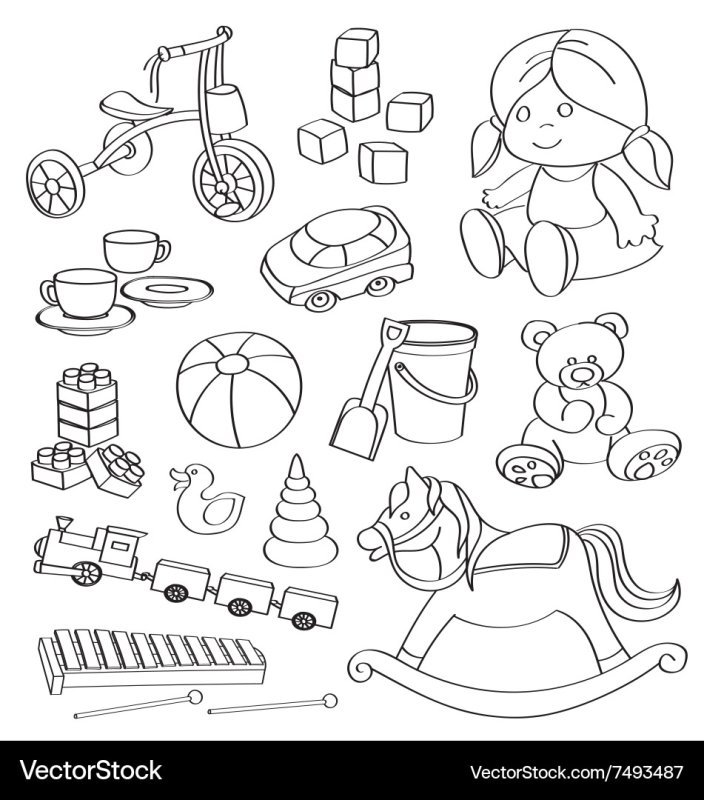 VectorStock®

VectorStock.com/7493487