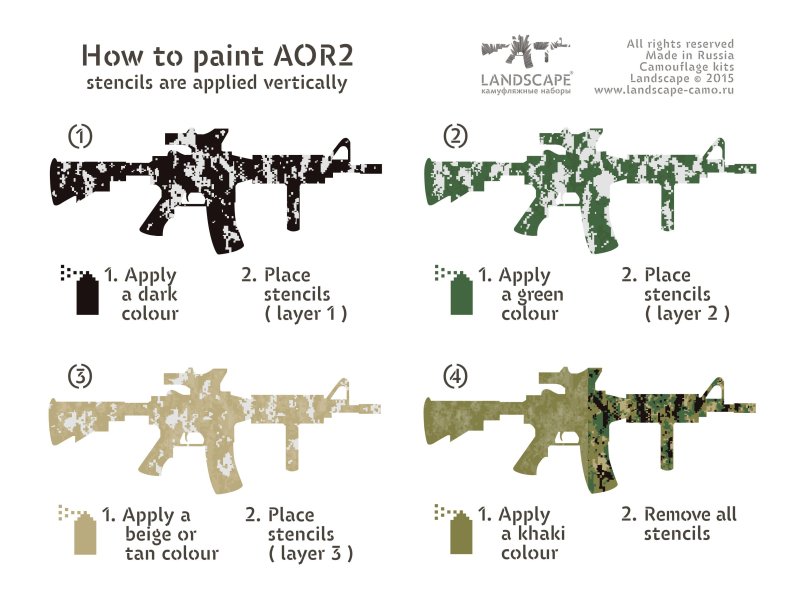 How to paint AOR2
stencils are applied vertically

LANDSCAPE®
камуфляжные наборы

All rights reserved
Made in Russia
Camouflage kits
Landscape © 2015
www.landscape-camo.ru

①

1. Apply a dark colour

2. Place stencils ( layer 1 )

②

1. Apply a green colour

2. Place stencils ( layer 2 )

③

1. Apply a beige or tan colour

2. Place stencils ( layer 3 )

④

1. Apply a khaki colour

2. Remove all stencils