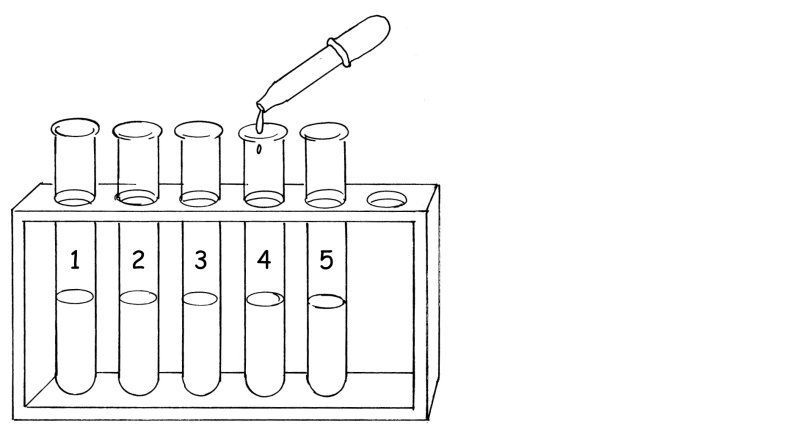 1 2 3 4 5