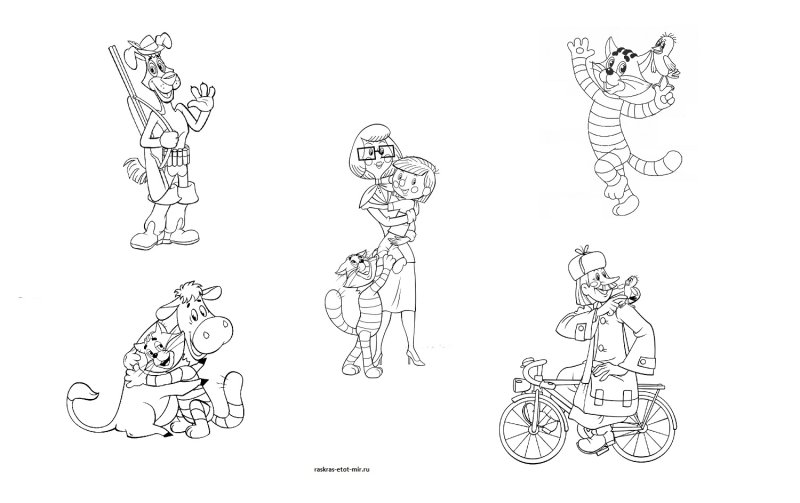 raskras-etot-mir.ru