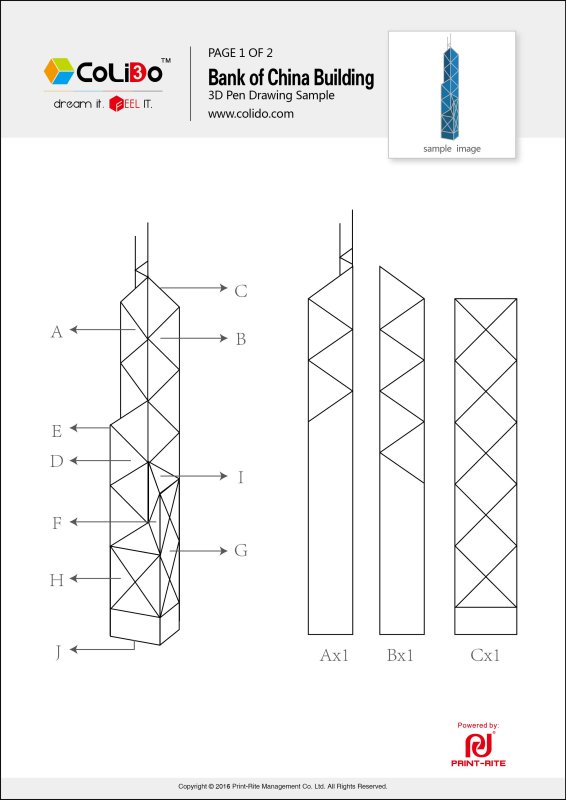 CoLiDo™
dream it. FEEL IT.

PAGE 1 OF 2
Bank of China Building
3D Pen Drawing Sample
www.colido.com

sample image

C
A
B
E
D
I
F
G
H
J

Ax1
Bx1
Cx1

Powered by:
PRINT-RITE

Copyright © 2016 Print-Rite Management Co. Ltd. All Rights Reserved.