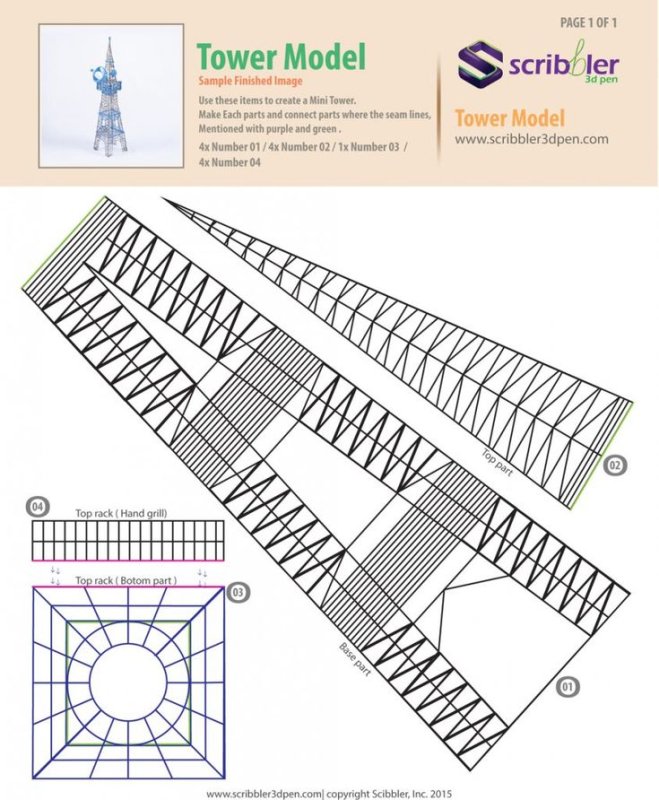 PAGE 1 OF 1

Tower Model
Sample Finished Image

Use these items to create a Mini Tower.
Make Each parts and connect parts where the seam lines, Mentioned with purple and green .

4x Number 01 / 4x Number 02 / 1x Number 03 / 4x Number 04

scribbler
3d pen

Tower Model
www.scribbler3dpen.com

Top part

02

04

Top rack ( Hand grill)

Top rack ( Botom part )

03

Base part

01

www.scribbler3dpen.com| copyright Scibbler, Inc. 2015