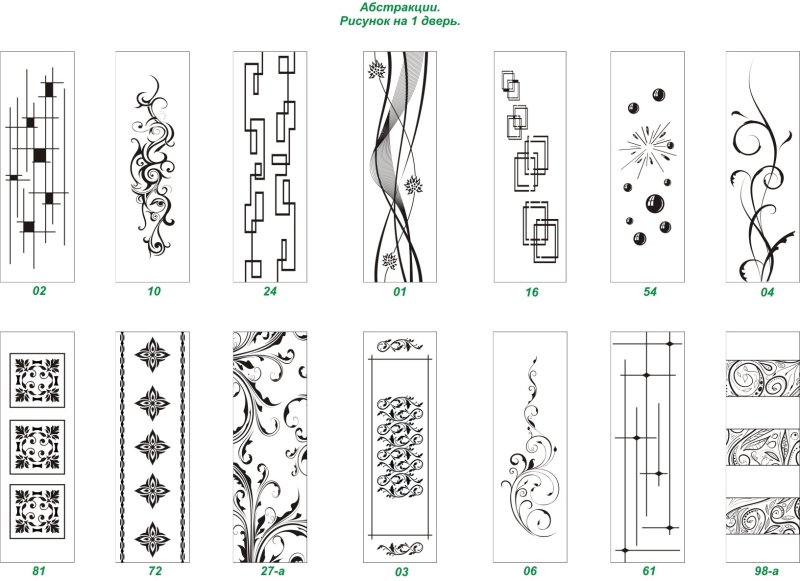 Абстракции.
Рисунок на 1 дверь.

02 10 24 01 16 54 04

81 72 27-а 03 06 61 98-а