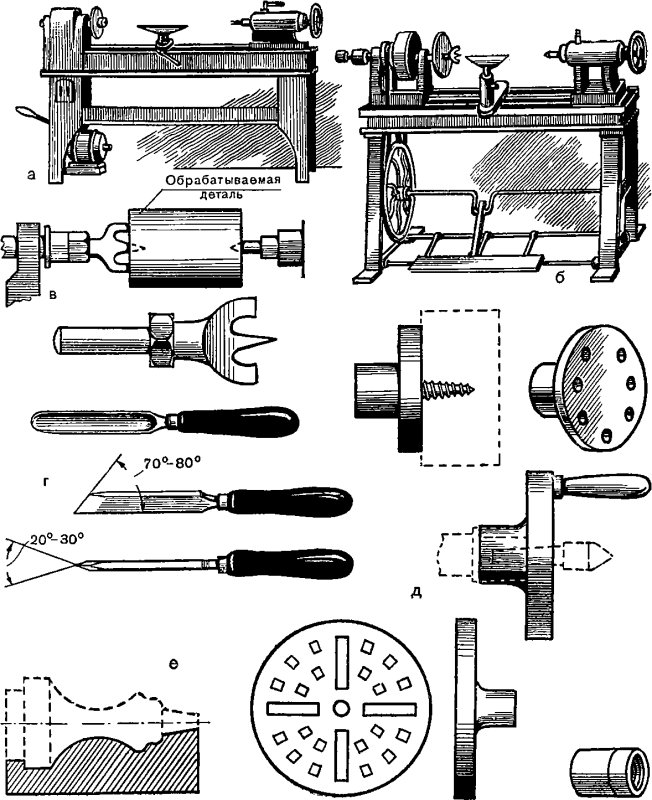 а

Обрабатываемая деталь

б

в

г

70°–80°

20°–30°

д

е