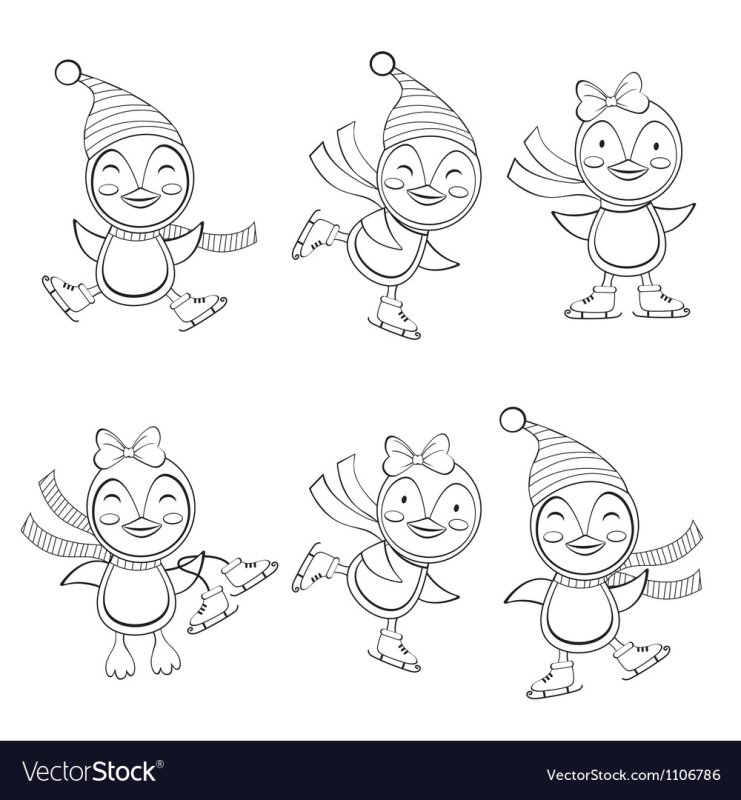 VectorStock®

VectorStock.com/1106786