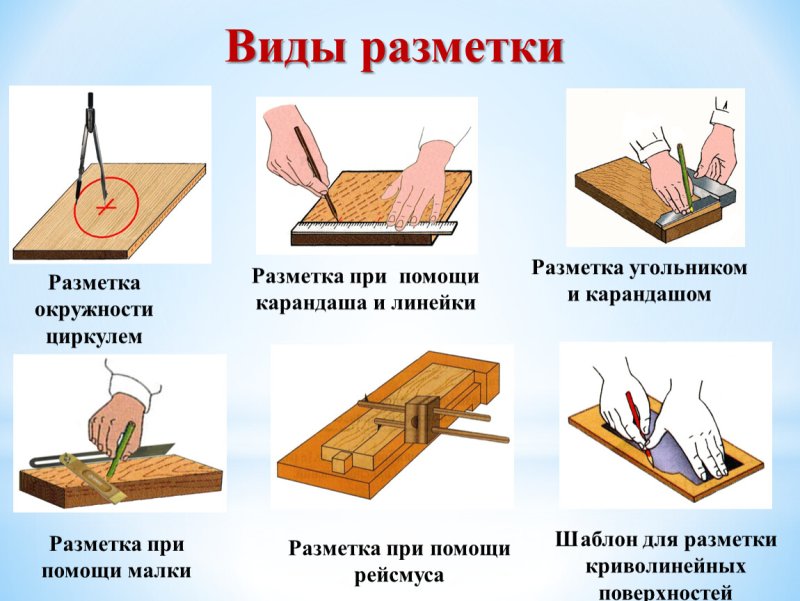 Виды разметки

Разметка окружности циркулем

Разметка при помощи карандаша и линейки

Разметка угольником и карандашом

Разметка при помощи малки

Разметка при помощи рейсмуса

Шаблон для разметки криволинейных поверхностей