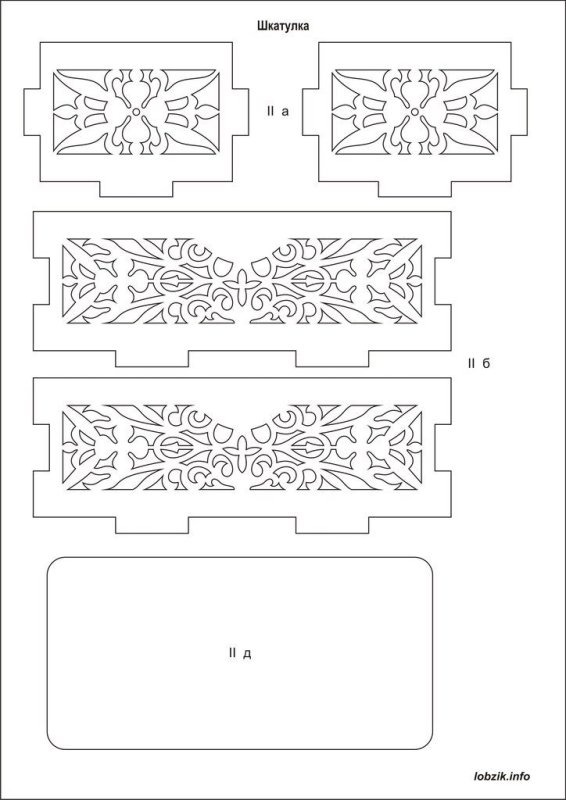 Шкатулка

II а

II б

II д

lobzik.info