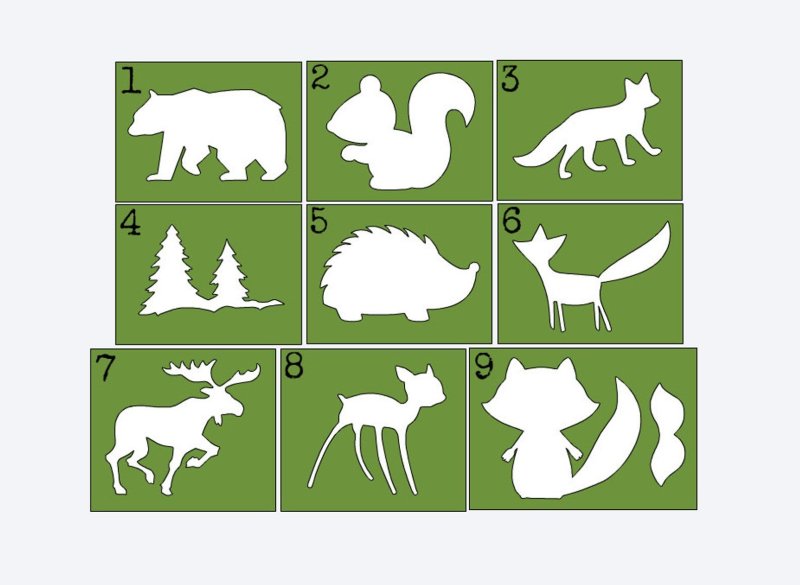 1
2
3
4
5
6
7
8
9