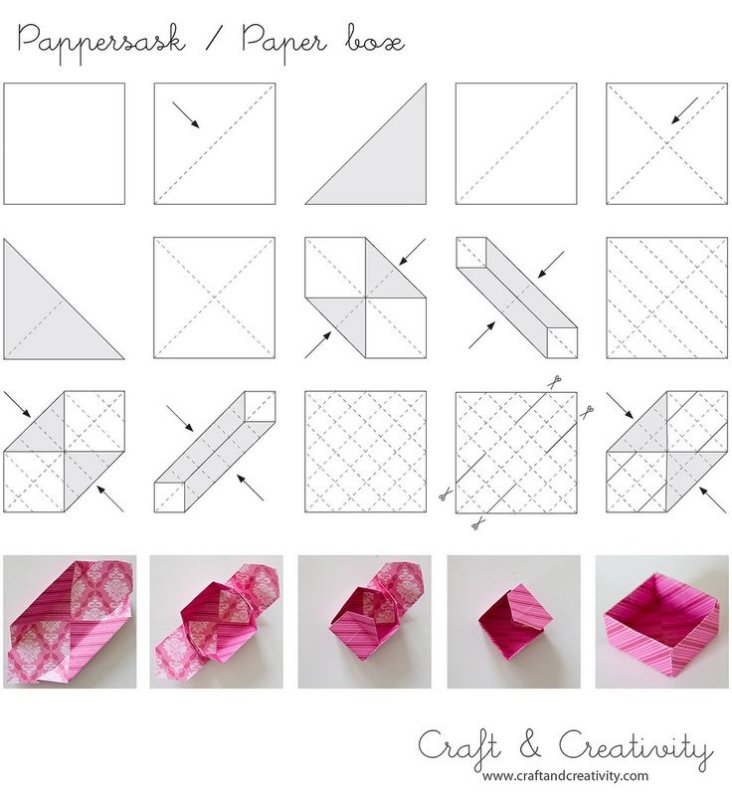 Pappersask / Paper box

Craft & Creativity
www.craftandcreativity.com