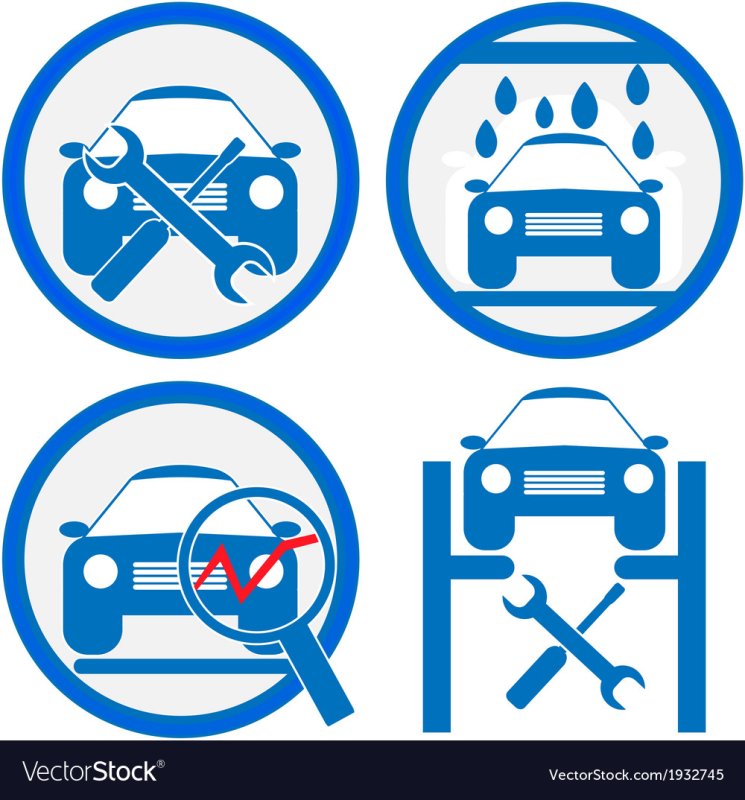 VectorStock®

VectorStock.com/1932745