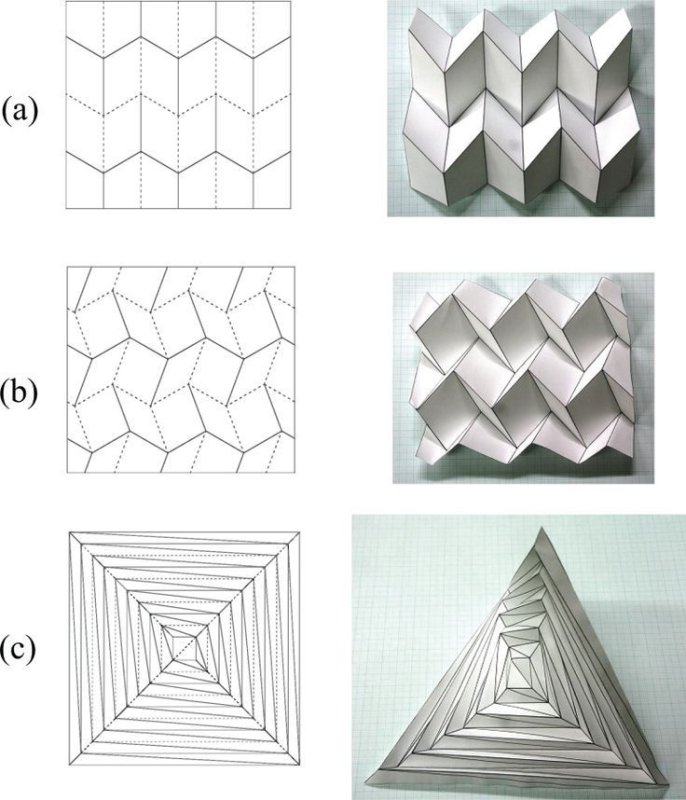 (a)

(b)

(c)