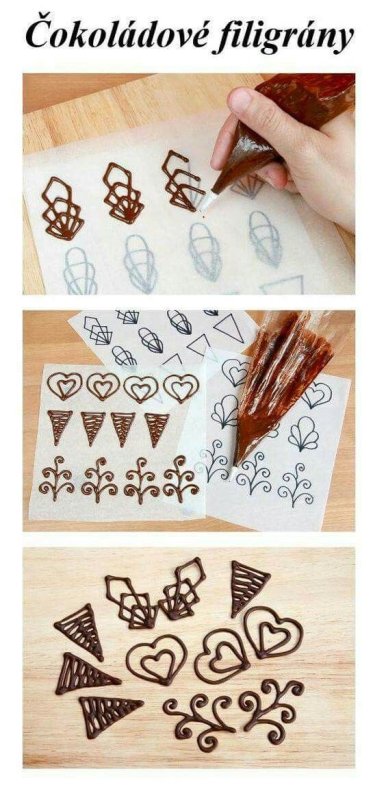 Čokoládové filigrány