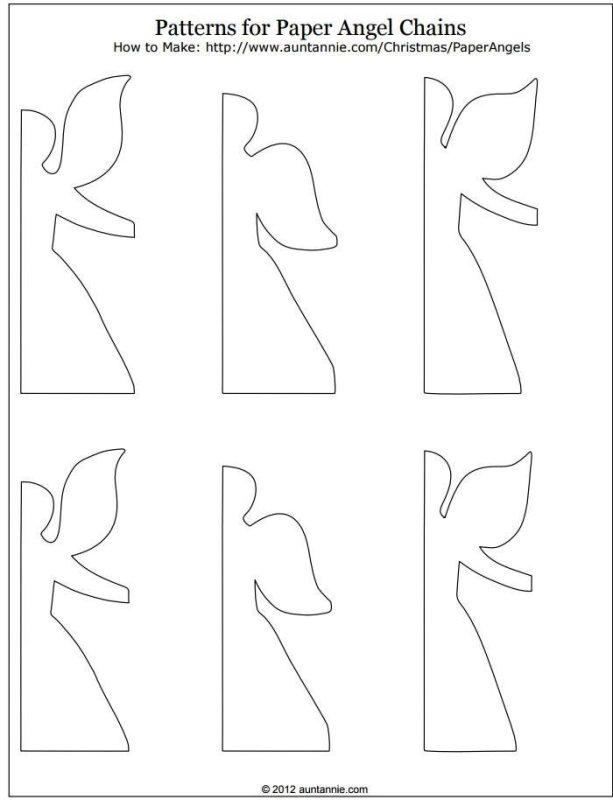 Patterns for Paper Angel Chains
How to Make: http://www.auntannie.com/Christmas/PaperAngels

© 2012 auntannie.com