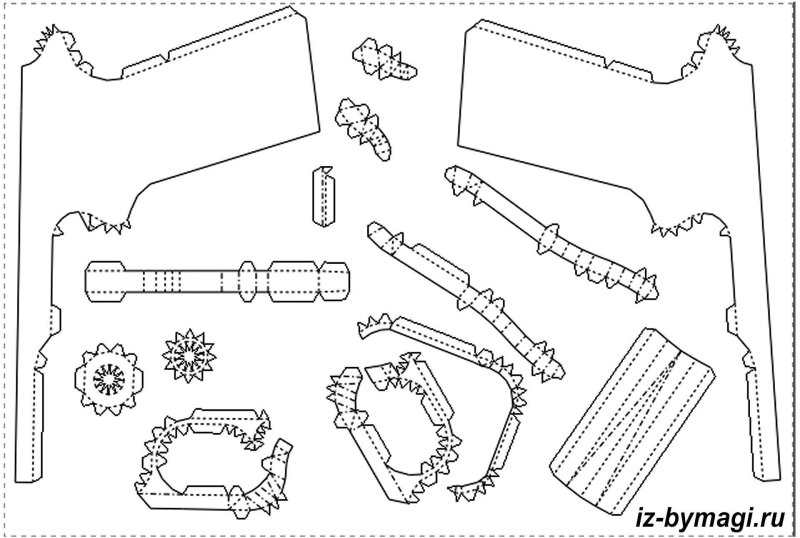 iz-bymagi.ru