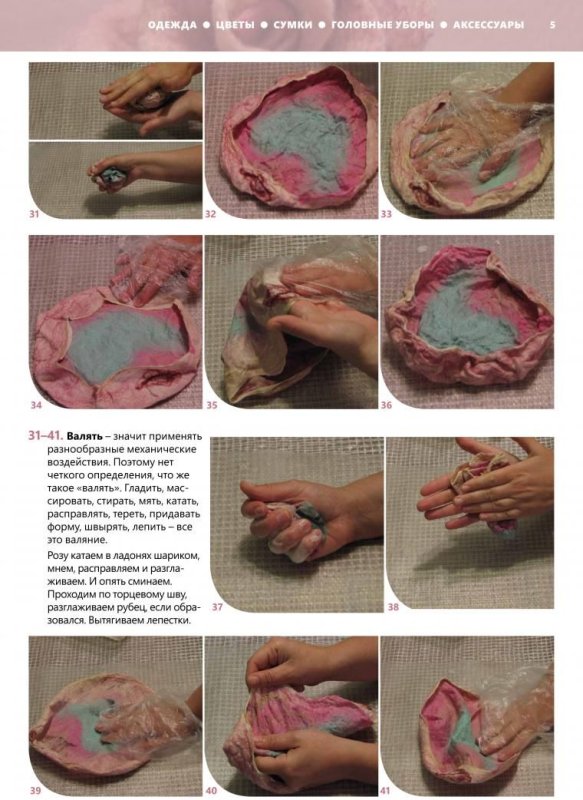 ОДЕЖДА ● ЦВЕТЫ ● СУМКИ ● ГОЛОВНЫЕ УБОРЫ ● АКСЕССУАРЫ 5

31

32

33

34

35

36

31–41. Валять – значит применять разнообразные механические воздействия. Поэтому нет четкого определения, что же такое «валять». Гладить, массировать, стирать, мять, катать, расправлять, тереть, придавать форму, швырять, лепить – все это валяние.

Розу катаем в ладонях шариком, мнем, расправляем и разглаживаем. И опять сминаем. Проходим по торцевому шву, разглаживаем рубец, если образовался. Вытягиваем лепестки.

37

38

39

40

41