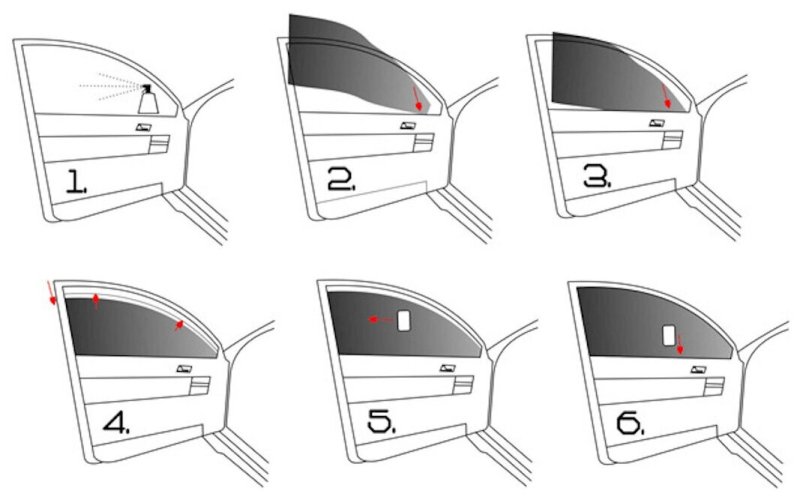 1.

2.

3.

4.

5.

6.