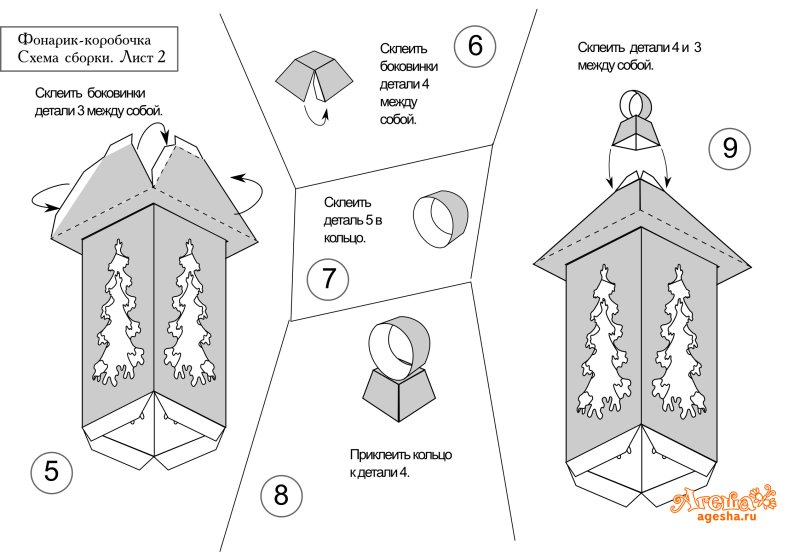 Фонарик-коробочка
Схема сборки. Лист 2

Склеить боковинки детали 3 между собой.

5

Склеить боковинки детали 4 между собой.

6

Склеить деталь 5 в кольцо.

7

Приклеить кольцо к детали 4.

8

Склеить детали 4 и 3 между собой.

9

Агеша
agesha.ru