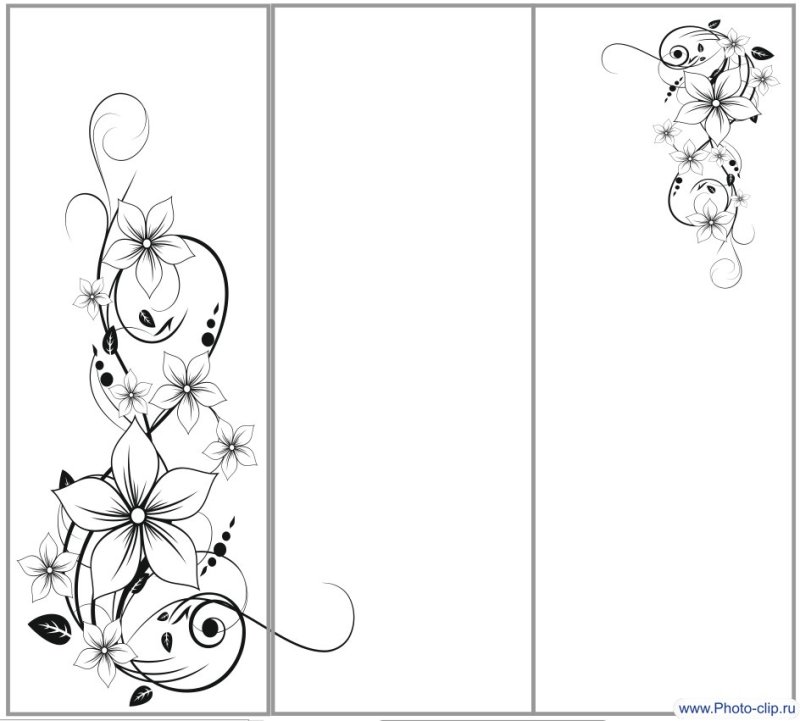 www.Photo-clip.ru