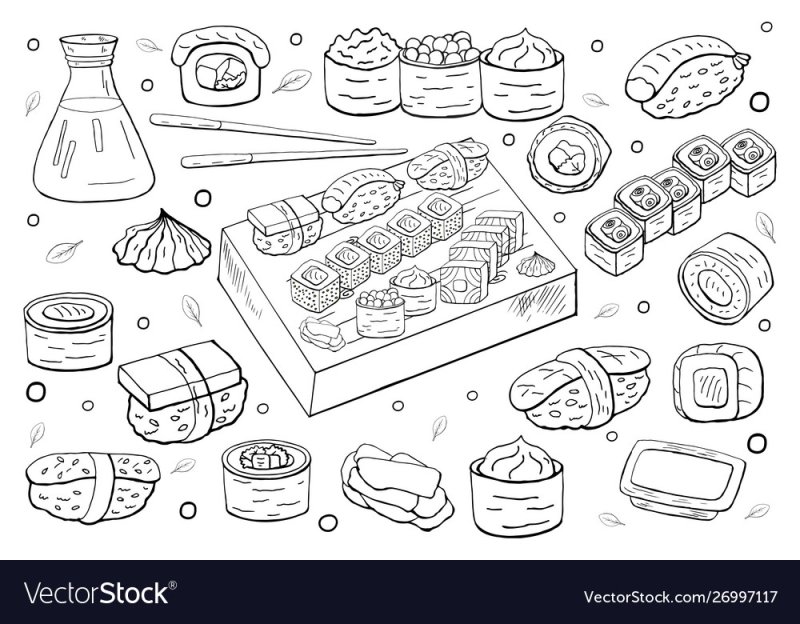 VectorStock®

VectorStock.com/26997117