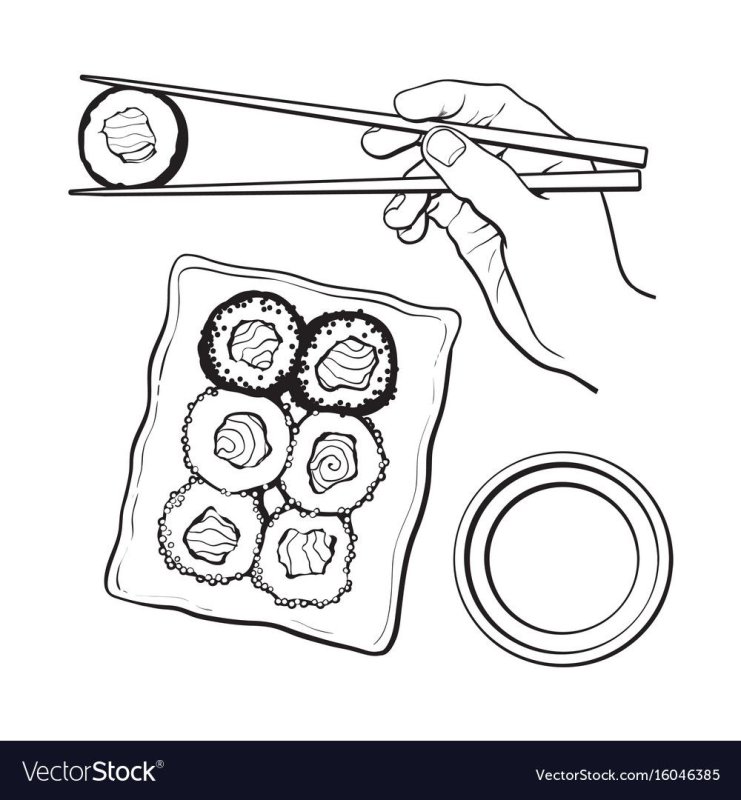 VectorStock®

VectorStock.com/16046385