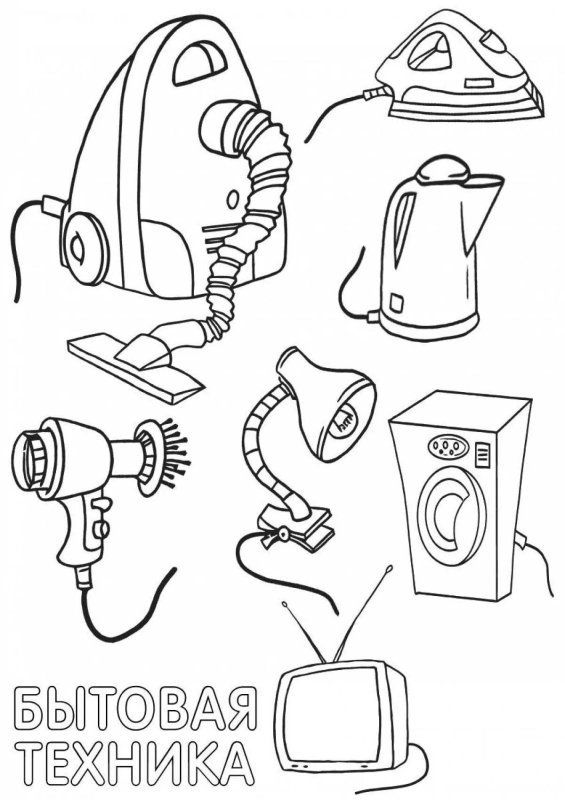 БЫТОВАЯ
ТЕХНИКА