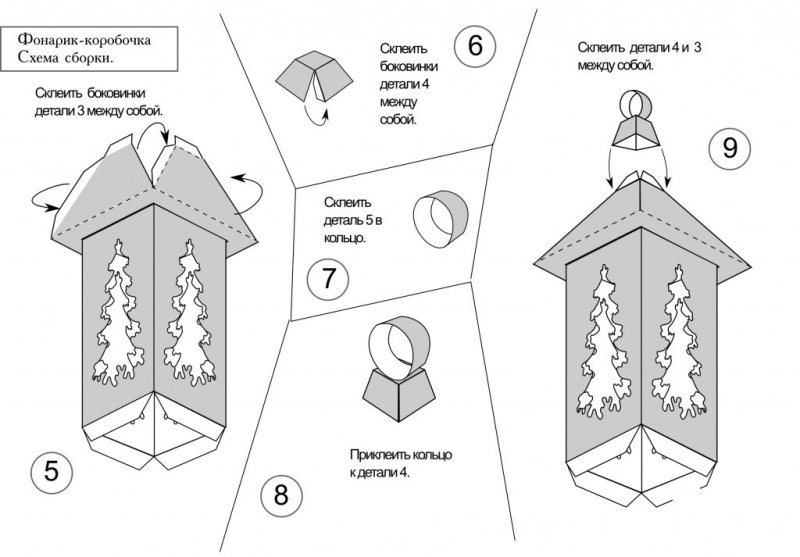 Фонарик-коробочка
Схема сборки.

Склеить боковинки детали 3 между собой.

5

Склеить боковинки детали 4 между собой.

6

Склеить деталь 5 в кольцо.

7

Приклеить кольцо к детали 4.

8

Склеить детали 4 и 3 между собой.

9