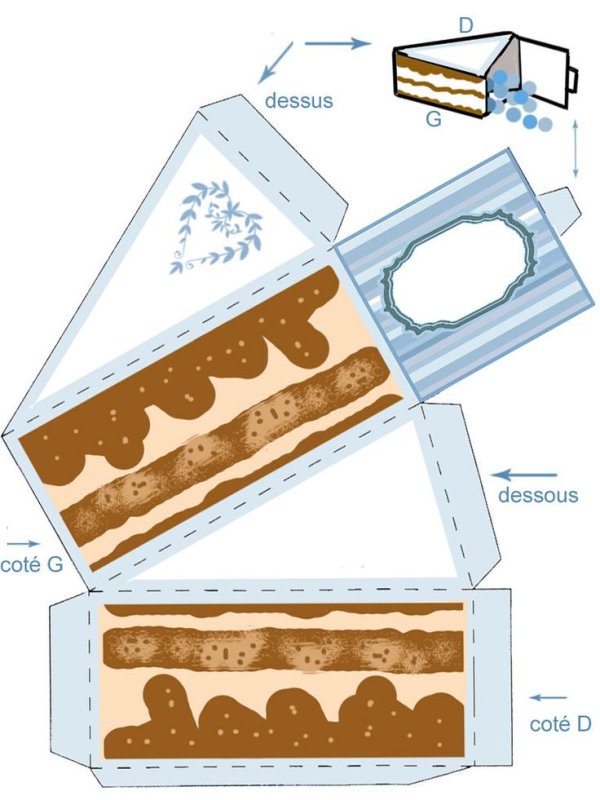 D

G

dessus

dessous

coté G

coté D