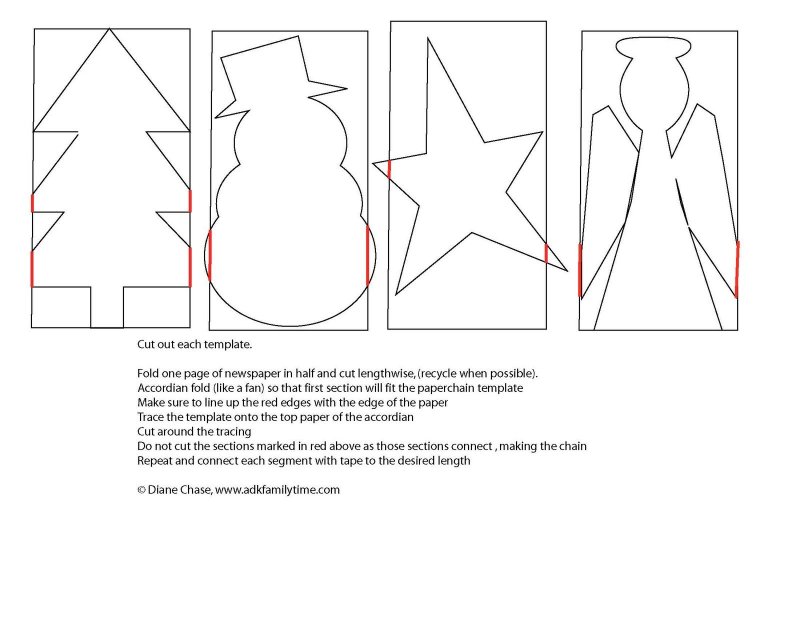 Cut out each template.

Fold one page of newspaper in half and cut lengthwise, (recycle when possible).
Accordian fold (like a fan) so that first section will fit the paperchain template
Make sure to line up the red edges with the edge of the paper
Trace the template onto the top paper of the accordian
Cut around the tracing
Do not cut the sections marked in red above as those sections connect , making the chain
Repeat and connect each segment with tape to the desired length

© Diane Chase, www.adkfamilytime.com