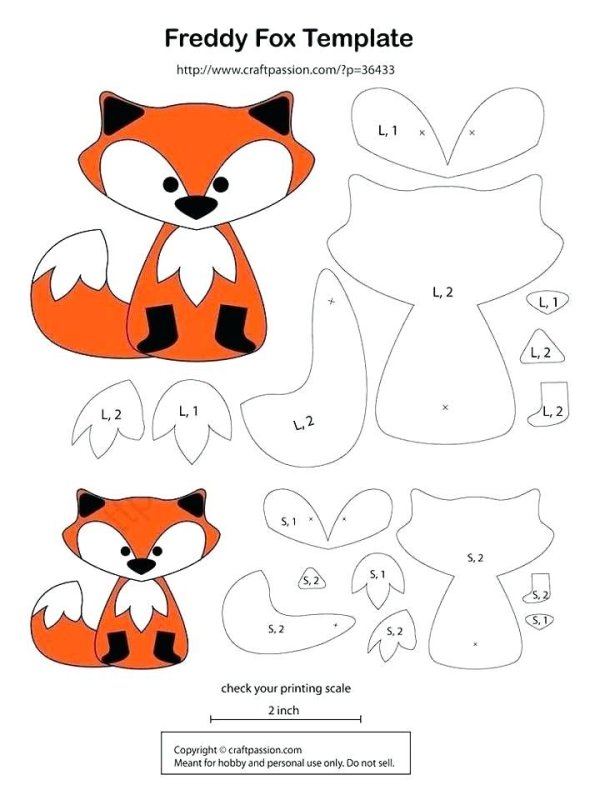 Freddy Fox Template

http://www.craftpassion.com/?p=36433

L, 1

L, 2

L, 1

L, 2

L, 2

L, 2

L, 1

L, 2

S, 1

S, 2

S, 2

S, 1

S, 2

S, 2

S, 2

S, 1

check your printing scale

2 inch

Copyright © craftpassion.com
Meant for hobby and personal use only. Do not sell.