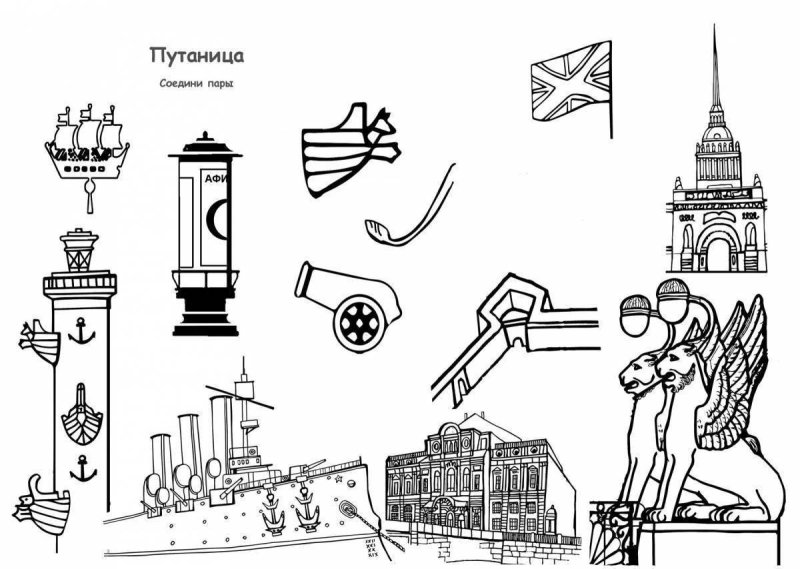 Путаница

Соедини пары

АФИ