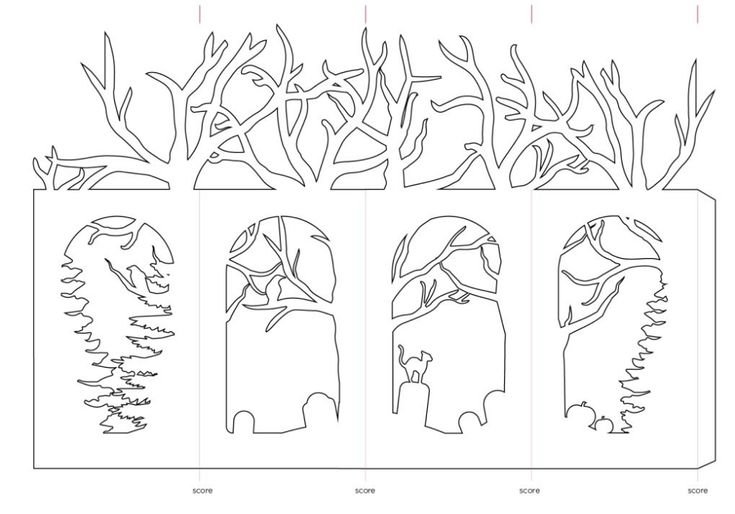 score score score score