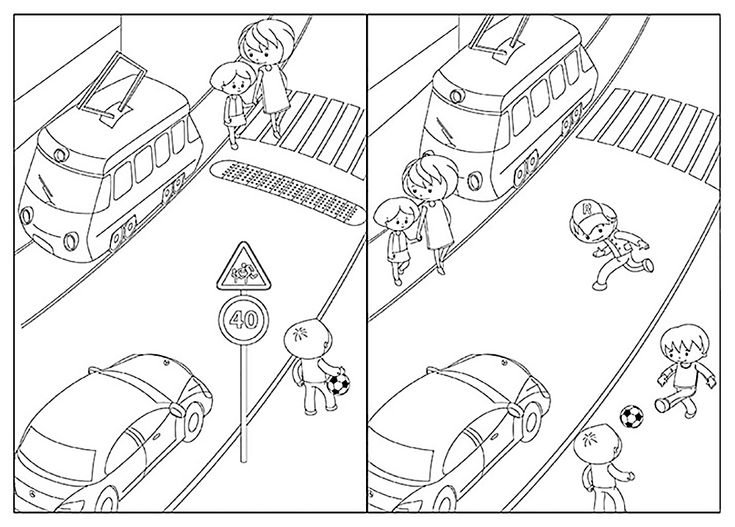 40

R