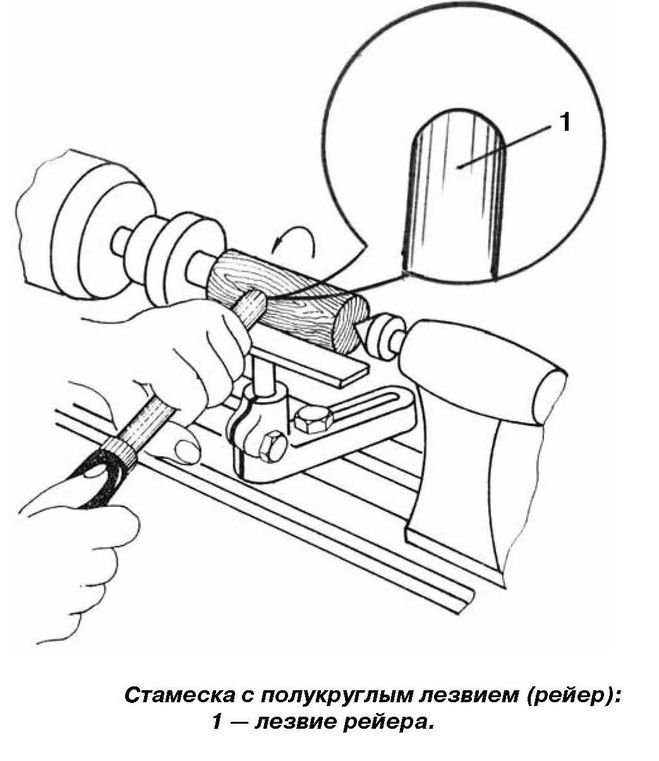 1

Стамеска с полукруглым лезвием (рейер):
1 — лезвие рейера.