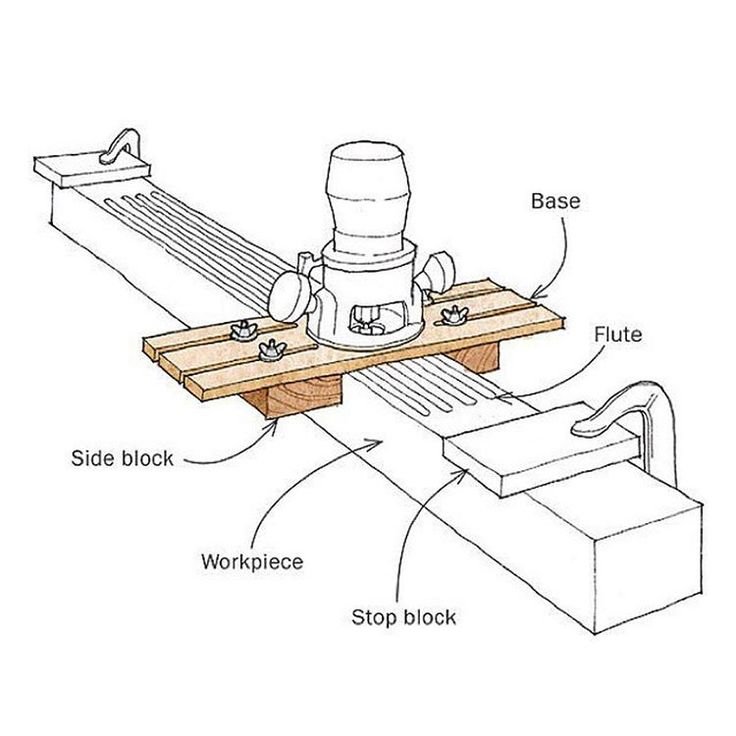 Base

Flute

Side block

Workpiece

Stop block