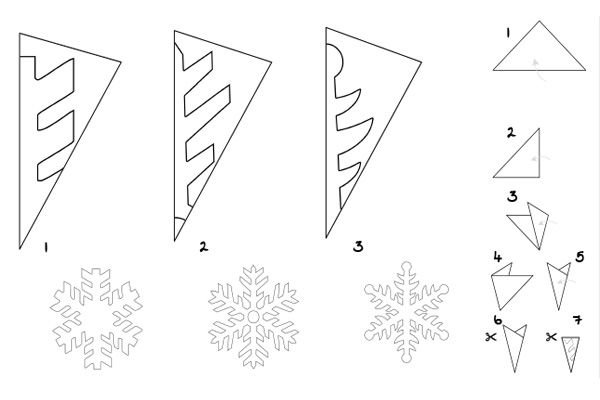 1

2

3

1

2

3

4

5

6

7