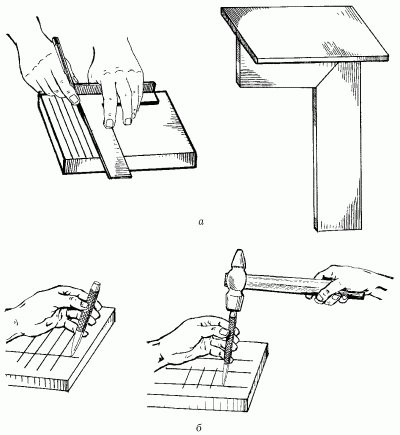 а

б