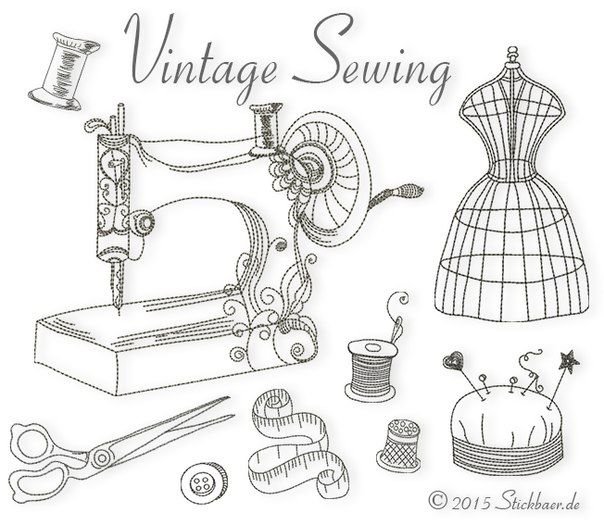 Vintage Sewing

© 2015 Stickbaer.de