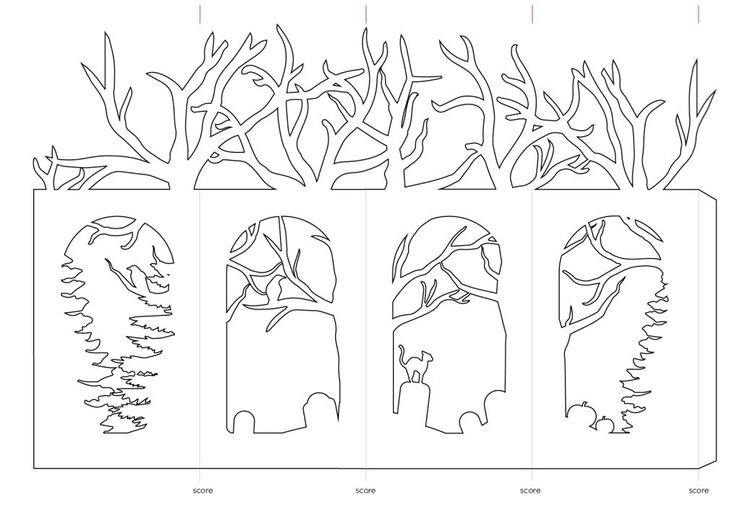 score score score score