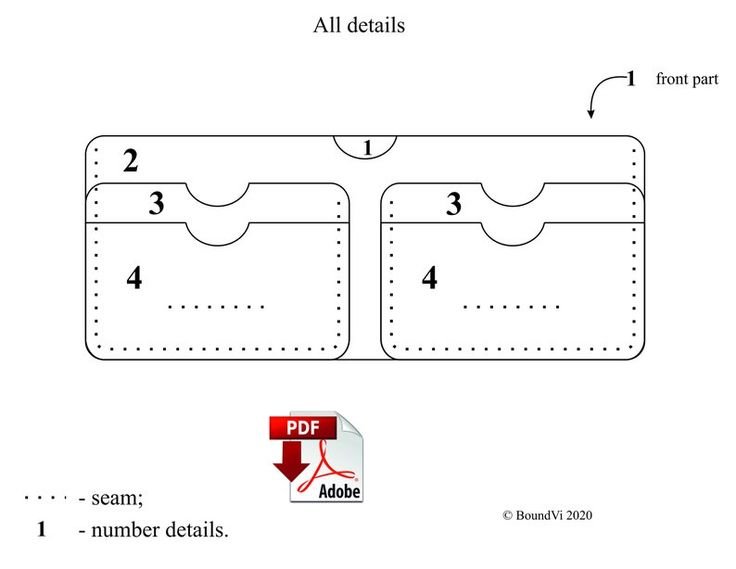 All details

1 front part

1

2

3

3

4

4

PDF

Adobe

· · · · - seam;

1 - number details.

© BoundVi 2020