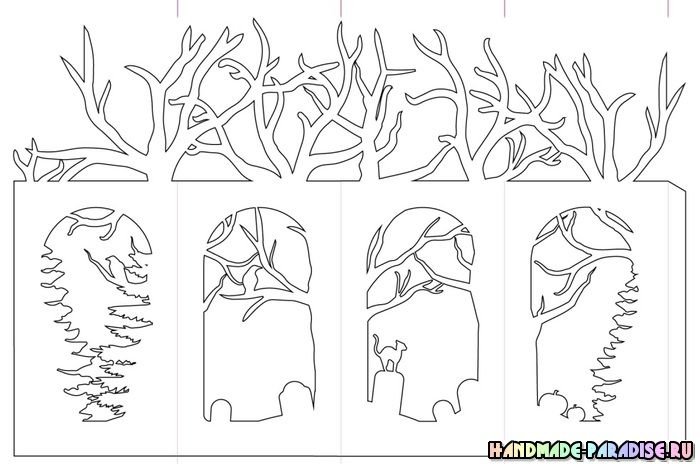 HANDMADE-PARADISE.RU