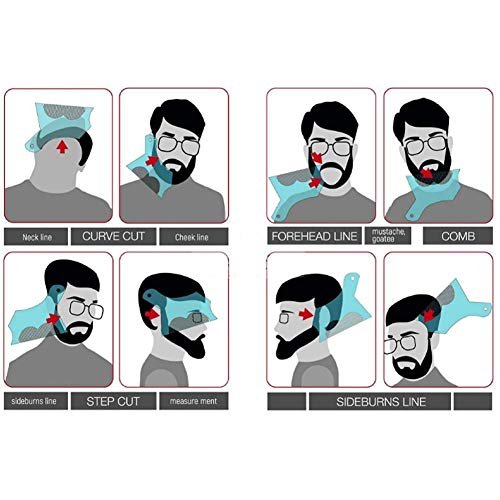 Neck line

CURVE CUT

Cheek line

FOREHEAD LINE

mustache, goatee

COMB

sideburns line

STEP CUT

measure ment

SIDEBURNS LINE