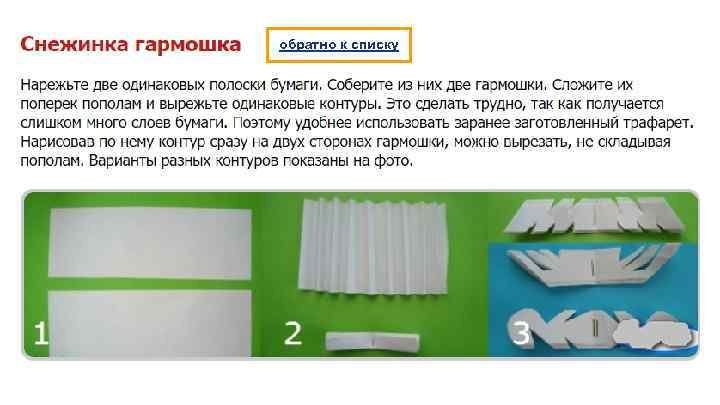 Снежинка гармошка

обратно к списку

Нарежьте две одинаковых полоски бумаги. Соберите из них две гармошки. Сложите их поперек пополам и вырежьте одинаковые контуры. Это сделать трудно, так как получается слишком много слоев бумаги. Поэтому удобнее использовать заранее заготовленный трафарет. Нарисовав по нему контур сразу на двух сторонах гармошки, можно вырезать, не складывая пополам. Варианты разных контуров показаны на фото.

1

2

3