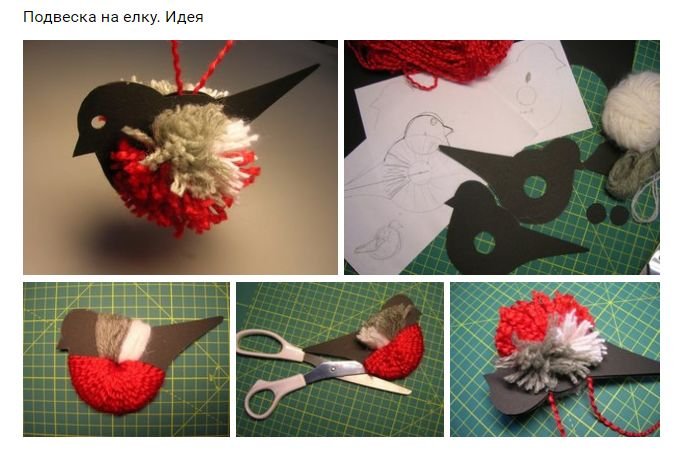 Подвеска на елку. Идея