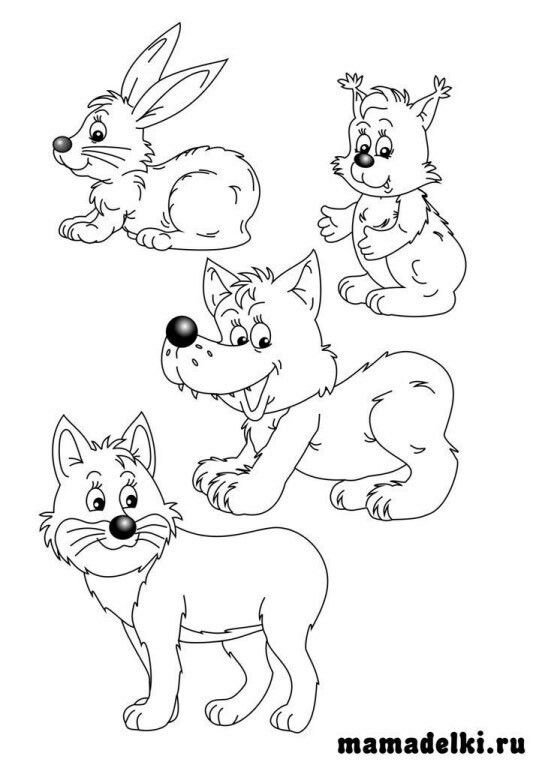 mamadelki.ru