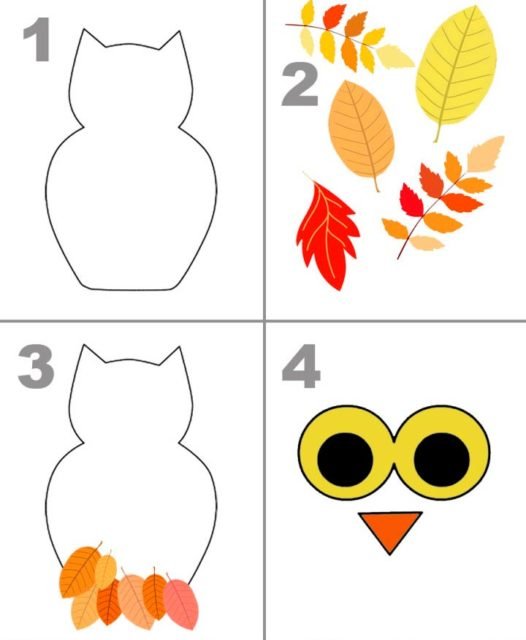 1

2

3

4