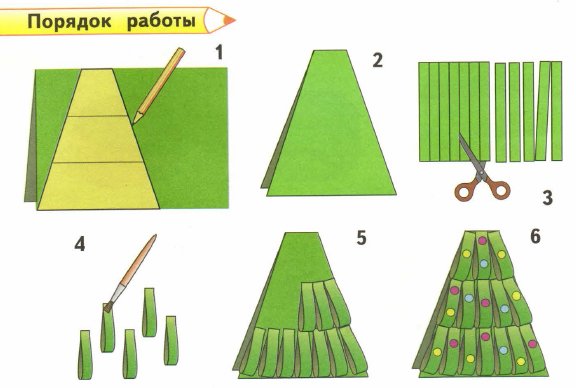 Порядок работы

1

2

3

4

5

6