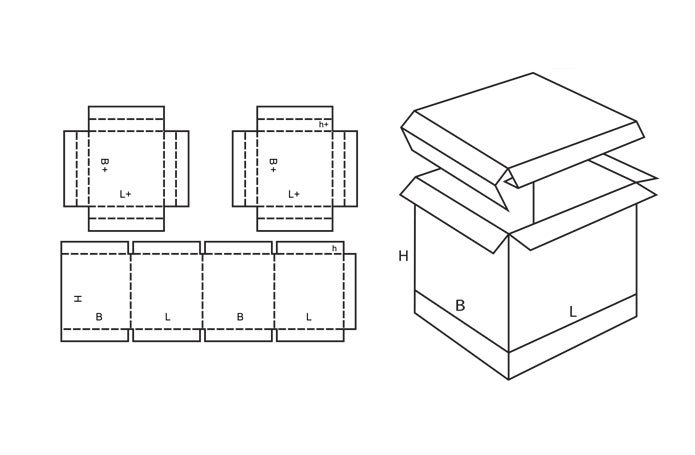 B+
L+
h+
B+
L+
h
H
B
L
B
L
H
B
L