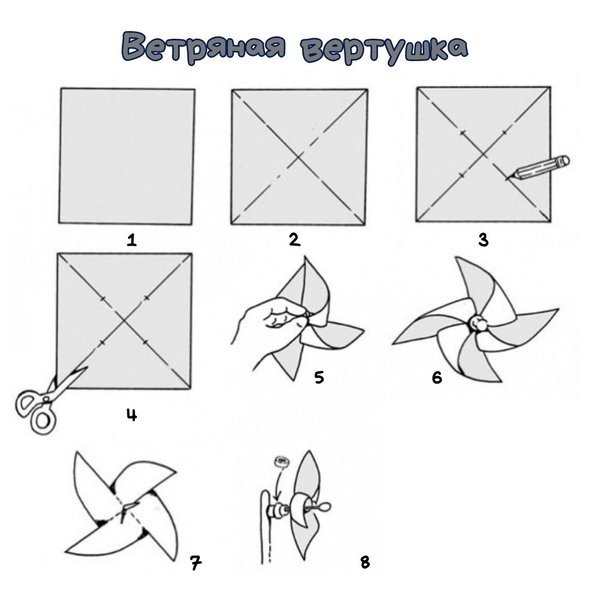 Ветряная вертушка

1

2

3

4

5

6

7

8