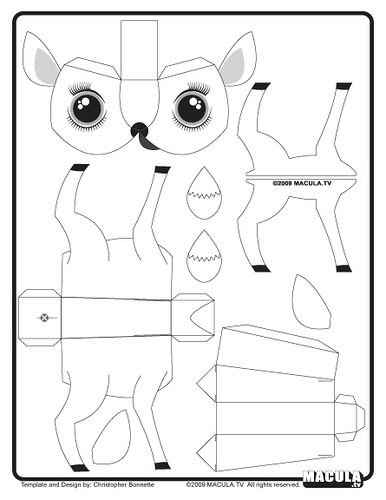 ©2009 MACULA.TV

Template and Design by: Christopher Bonnette

©2009 MACULA.TV All rights reserved.

MACULA .tv