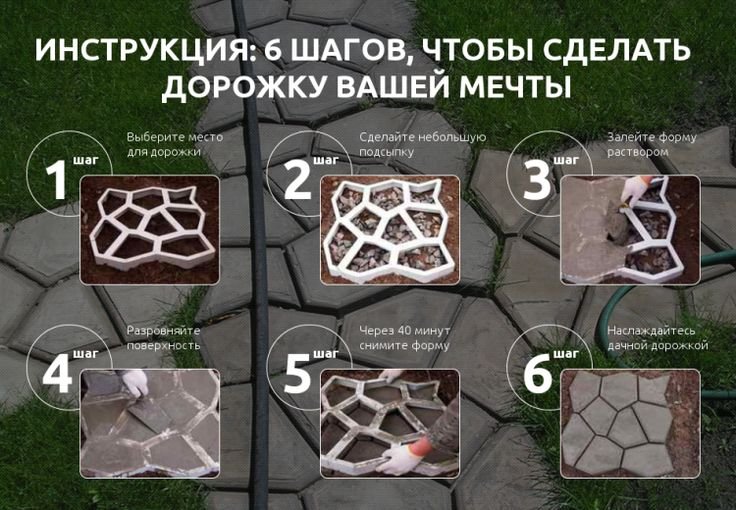 ИНСТРУКЦИЯ: 6 ШАГОВ, ЧТОБЫ СДЕЛАТЬ ДОРОЖКУ ВАШЕЙ МЕЧТЫ

1 шаг
Выберите место для дорожки

2 шаг
Сделайте небольшую подсыпку

3 шаг
Залейте форму раствором

4 шаг
Разровняйте поверхность

5 шаг
Через 40 минут снимите форму

6 шаг
Наслаждайтесь дачной дорожкой